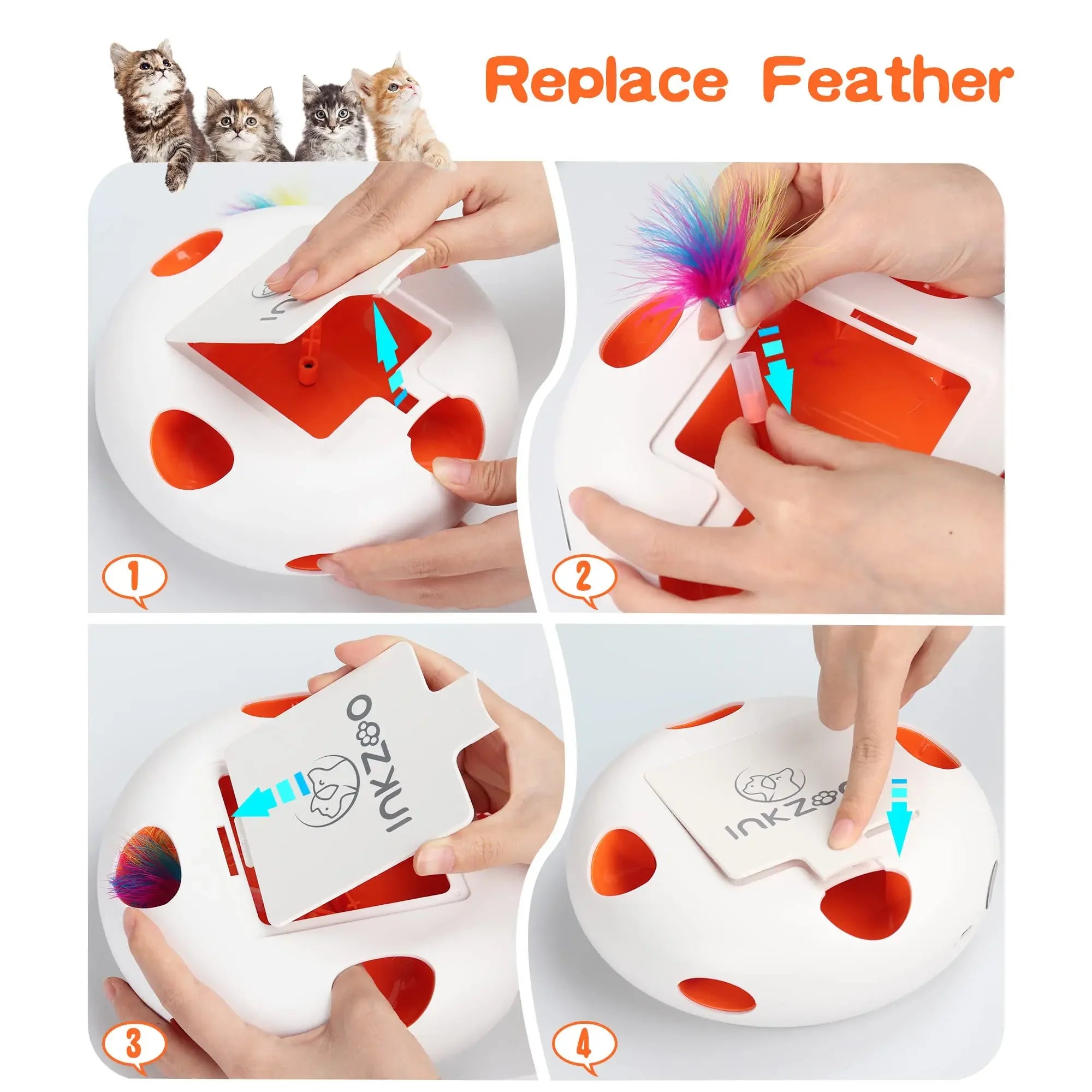 Replace Feather

1

2

INKZOO

3

INKZOO

4